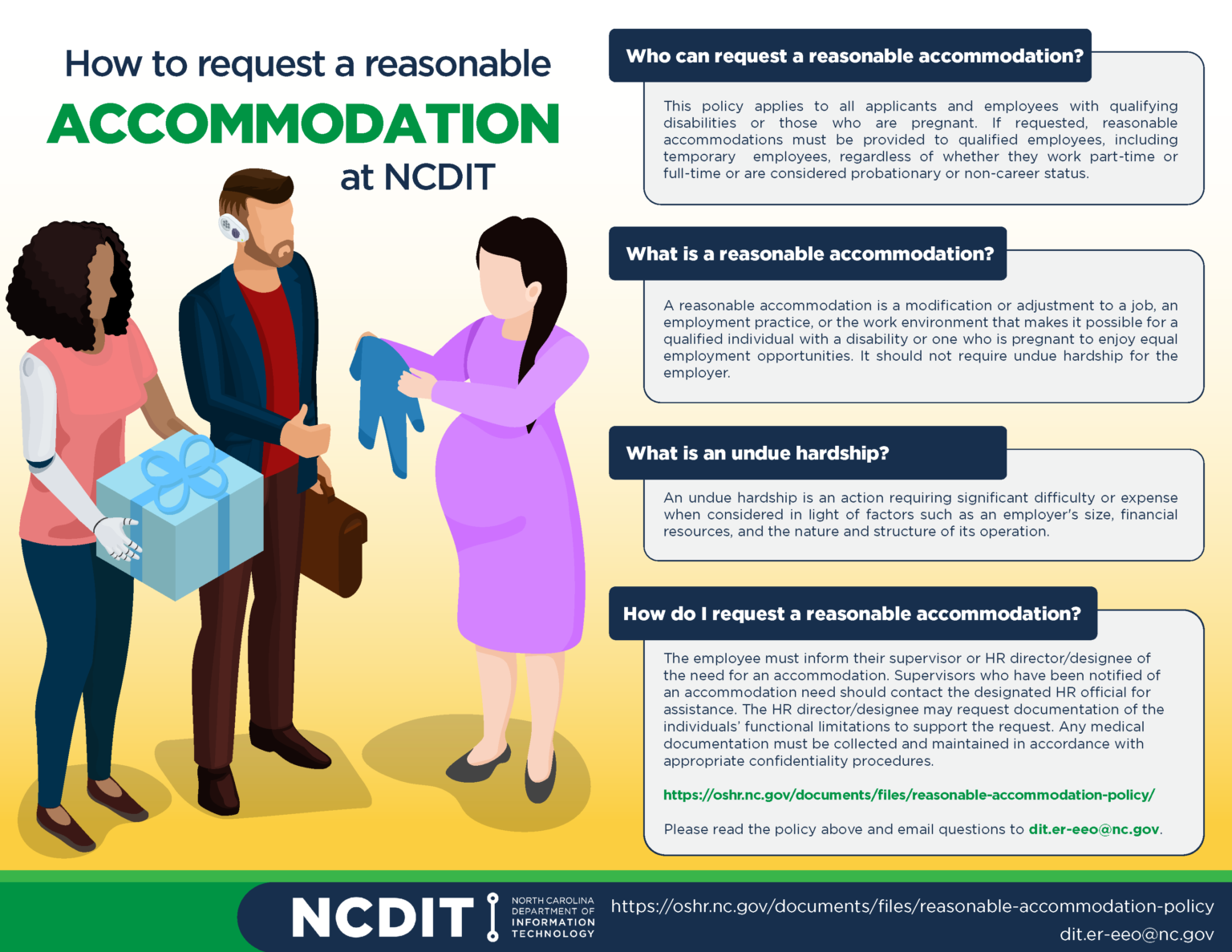 How to request a reasonable
ACCOMMODATION
at NCDIT

Who can request a reasonable accommodation?

This policy applies to all applicants and employees with qualifying disabilities or those who are pregnant. If requested, reasonable accommodations must be provided to qualified employees, including temporary employees, regardless of whether they work part-time or full-time or are considered probationary or non-career status.

What is a reasonable accommodation?

A reasonable accommodation is a modification or adjustment to a job, an employment practice, or the work environment that makes it possible for a qualified individual with a disability or one who is pregnant to enjoy equal employment opportunities. It should not require undue hardship for the employer.

What is an undue hardship?

An undue hardship is an action requiring significant difficulty or expense when considered in light of factors such as an employer's size, financial resources, and the nature and structure of its operation.

How do I request a reasonable accommodation?

The employee must inform their supervisor or HR director/designee of the need for an accommodation. Supervisors who have been notified of an accommodation need should contact the designated HR official for assistance. The HR director/designee may request documentation of the individuals' functional limitations to support the request. Any medical documentation must be collected and maintained in accordance with appropriate confidentiality procedures.

https://oshr.nc.gov/documents/files/reasonable-accommodation-policy/

Please read the policy above and email questions to dit.er-eeo@nc.gov.

NCDIT NORTH CAROLINA DEPARTMENT OF INFORMATION TECHNOLOGY

https://oshr.nc.gov/documents/files/reasonable-accommodation-policy
dit.er-eeo@nc.gov